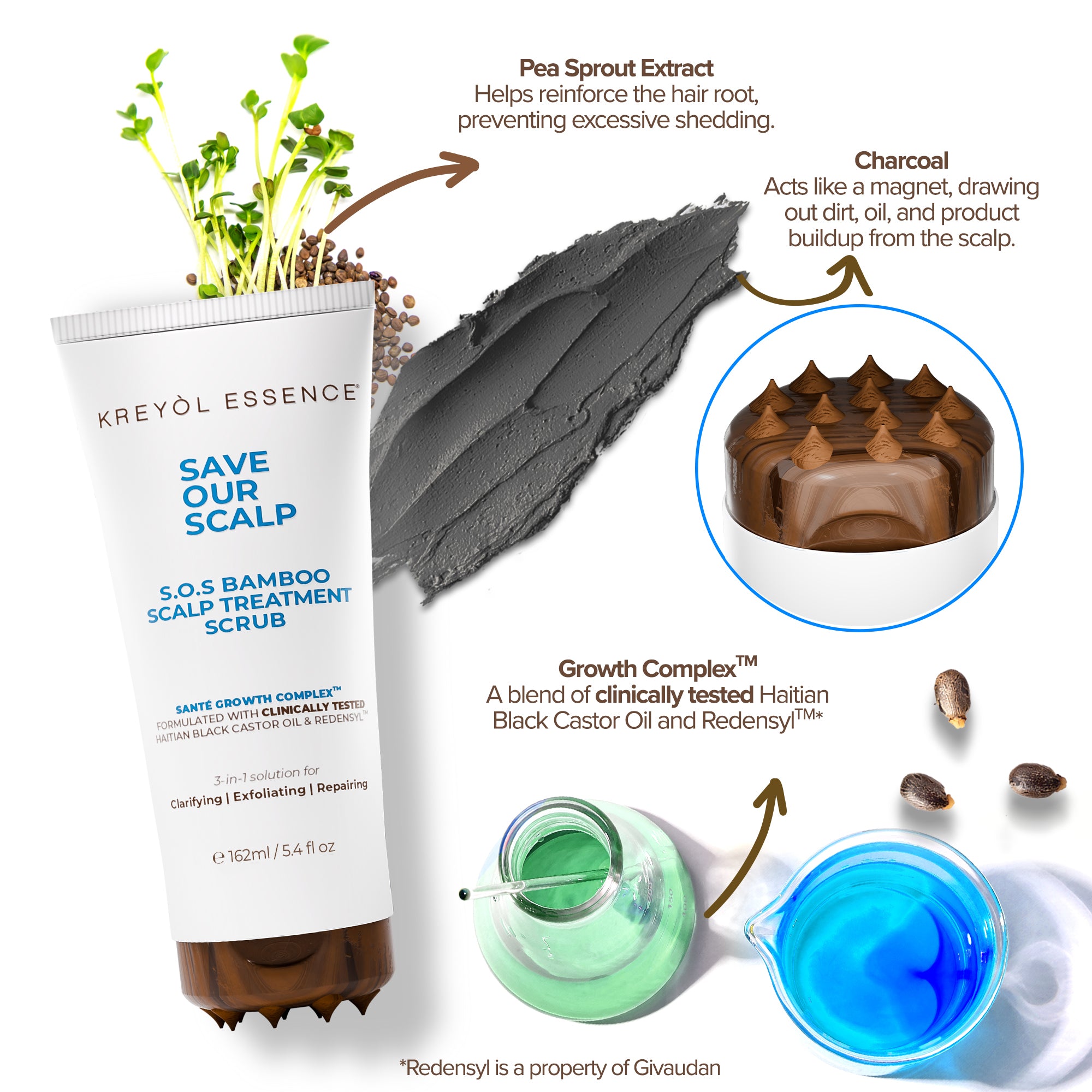 Pea Sprout Extract
Helps reinforce the hair root, preventing excessive shedding.

Charcoal
Acts like a magnet, drawing out dirt, oil, and product buildup from the scalp.

KREYÒL ESSENCE®

SAVE OUR SCALP

S.O.S BAMBOO SCALP TREATMENT SCRUB

SANTÉ GROWTH COMPLEX™
FORMULATED WITH CLINICALLY TESTED HAITIAN BLACK CASTOR OIL & REDENSYL™

3-in-1 solution for
Clarifying | Exfoliating | Repairing

℮ 162ml / 5.4 fl oz

Growth Complex™
A blend of clinically tested Haitian Black Castor Oil and Redensyl™*

*Redensyl is a property of Givaudan