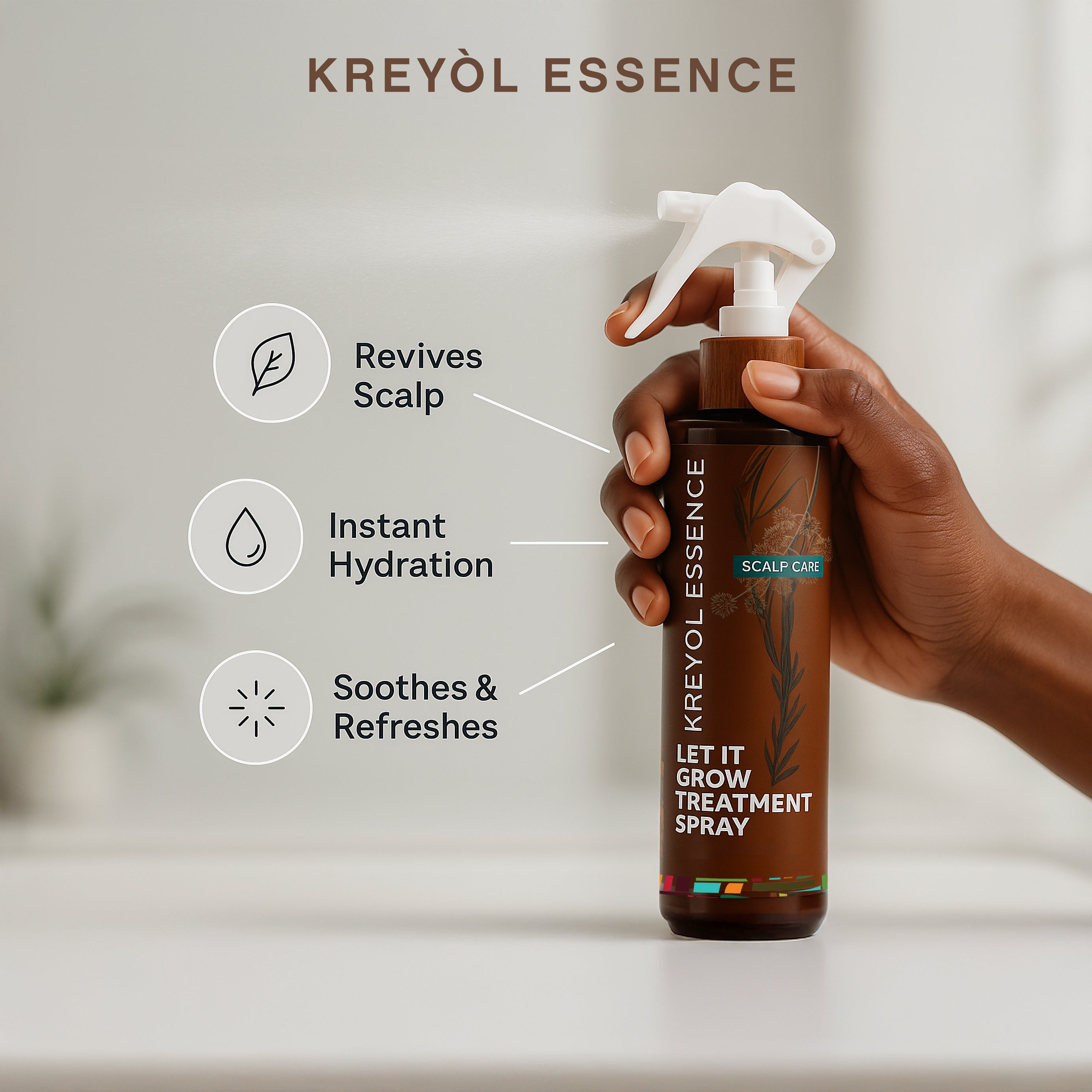 KREYÒL ESSENCE

Revives Scalp

Instant Hydration

Soothes & Refreshes

KREYOL ESSENCE

SCALP CARE

LET IT GROW TREATMENT SPRAY